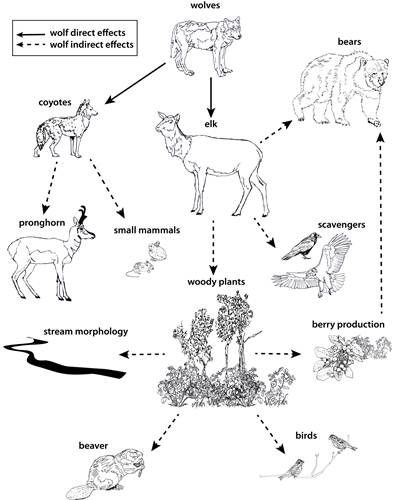 wolf direct effects
wolf indirect effects

wolves

bears

coyotes

elk

pronghorn

small mammals

scavengers

woody plants

stream morphology

berry production

beaver

birds